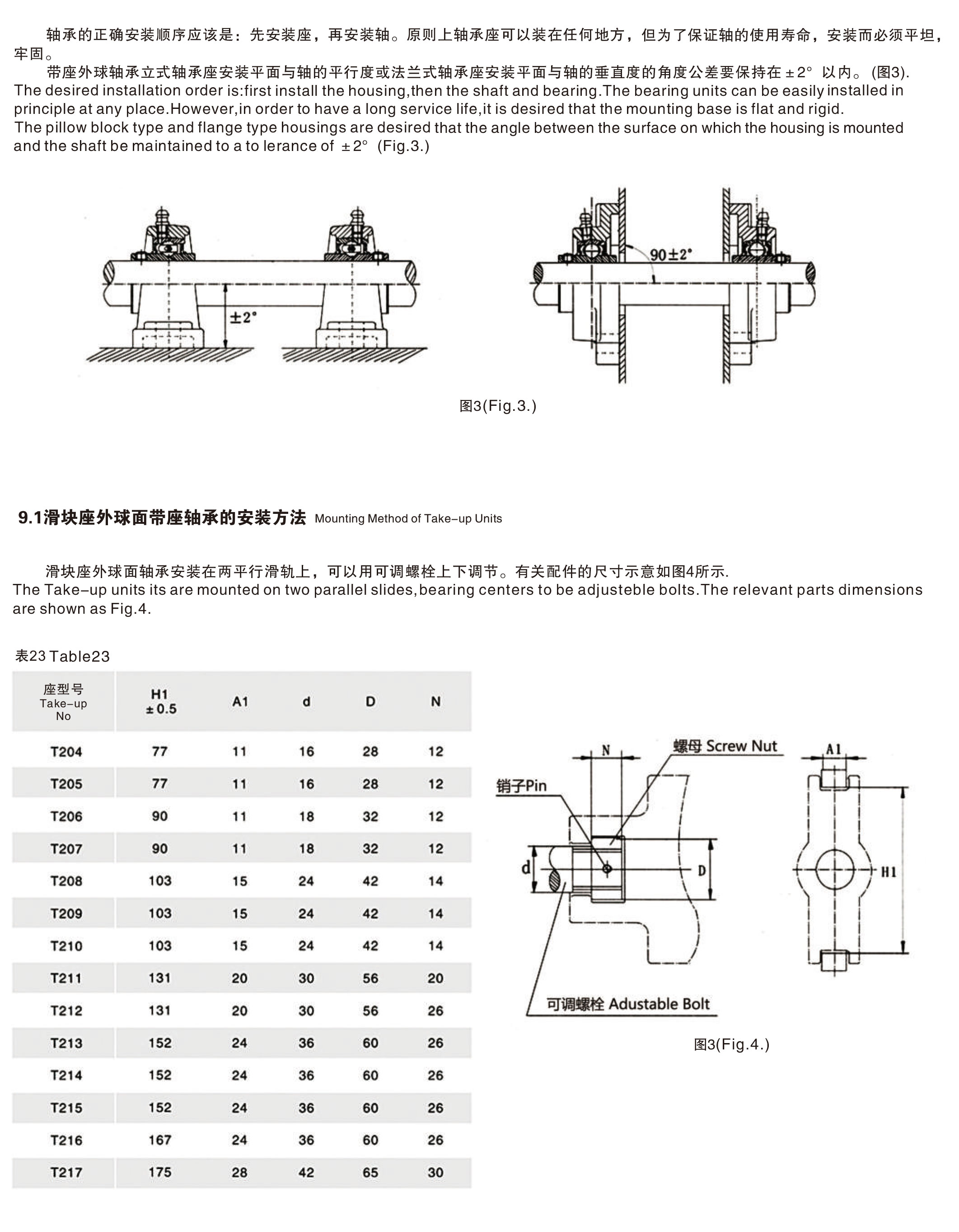 轴承的正确安装顺序应该是：先安装座，再安装轴。原则上轴承座可以装在任何地方，但为了保证轴的使用寿命，安装而必须平坦，牢固。
带座外球轴承立式轴承座安装平面与轴的平行度或法兰式轴承座安装平面与轴的垂直度的角度公差要保持在 ±2° 以内。(图3).
The desired installation order is:first install the housing,then the shaft and bearing.The bearing units can be easily installed in principle at any place.However,in order to have a long service life,it is desired that the mounting base is flat and rigid.
The pillow block type and flange type housings are desired that the angle between the surface on which the housing is mounted and the shaft be maintained to a to lerance of ±2° (Fig.3.)

±2°

90±2°

图3(Fig.3.)

9.1滑块座外球面带座轴承的安装方法 Mounting Method of Take-up Units

滑块座外球面轴承安装在两平行滑轨上，可以用可调螺栓上下调节。有关配件的尺寸示意如图4所示.
The Take-up units its are mounted on two parallel slides,bearing centers to be adjusteble bolts.The relevant parts dimensions are shown as Fig.4.

表23 Table23

| 座型号 Take-up No | H1 ±0.5 | A1 | d | D | N |
|---|---|---|---|---|---|
| T204 | 77 | 11 | 16 | 28 | 12 |
| T205 | 77 | 11 | 16 | 28 | 12 |
| T206 | 90 | 11 | 18 | 32 | 12 |
| T207 | 90 | 11 | 18 | 32 | 12 |
| T208 | 103 | 15 | 24 | 42 | 14 |
| T209 | 103 | 15 | 24 | 42 | 14 |
| T210 | 103 | 15 | 24 | 42 | 14 |
| T211 | 131 | 20 | 30 | 56 | 20 |
| T212 | 131 | 20 | 30 | 56 | 26 |
| T213 | 152 | 24 | 36 | 60 | 26 |
| T214 | 152 | 24 | 36 | 60 | 26 |
| T215 | 152 | 24 | 36 | 60 | 26 |
| T216 | 167 | 24 | 36 | 60 | 26 |
| T217 | 175 | 28 | 42 | 65 | 30 |

N
螺母 Screw Nut
A1
销子Pin
d
D
H1
可调螺栓 Adustable Bolt

图3(Fig.4.)